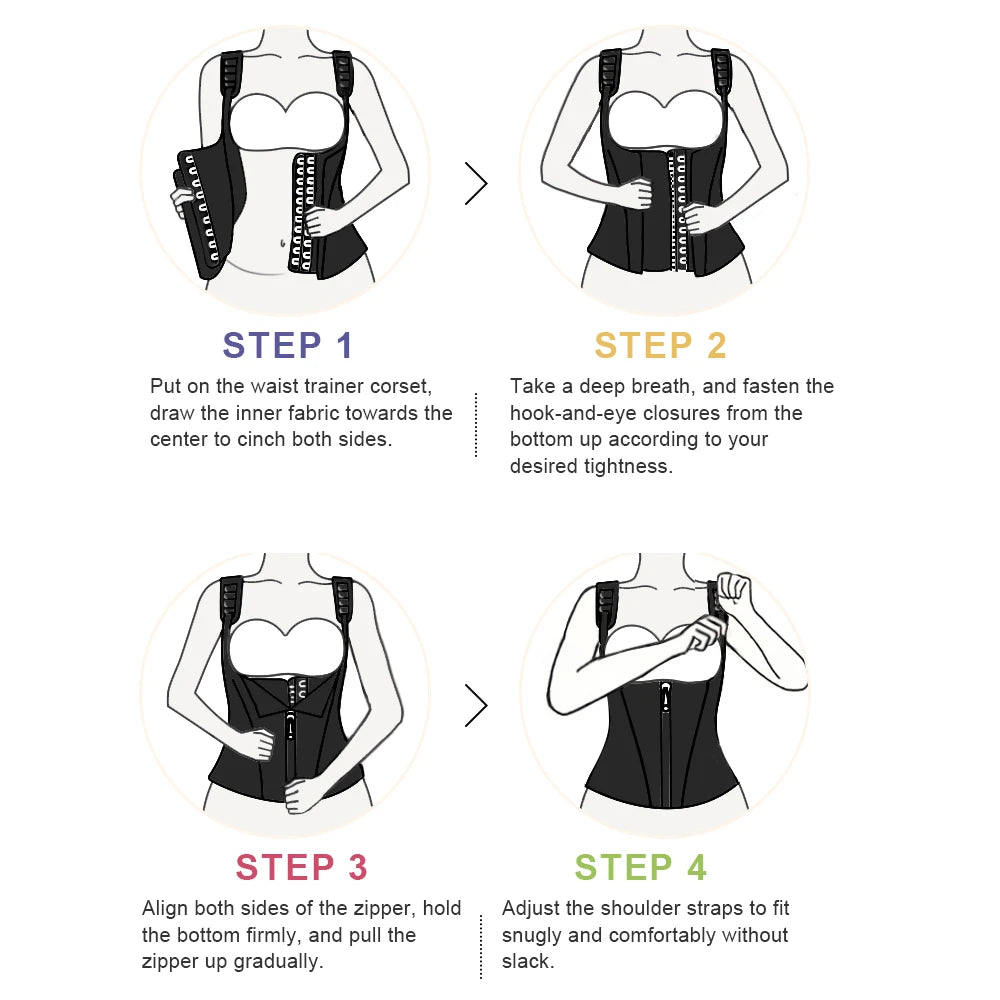 STEP 1

Put on the waist trainer corset, draw the inner fabric towards the center to cinch both sides.

STEP 2

Take a deep breath, and fasten the hook-and-eye closures from the bottom up according to your desired tightness.

STEP 3

Align both sides of the zipper, hold the bottom firmly, and pull the zipper up gradually.

STEP 4

Adjust the shoulder straps to fit snugly and comfortably without slack.